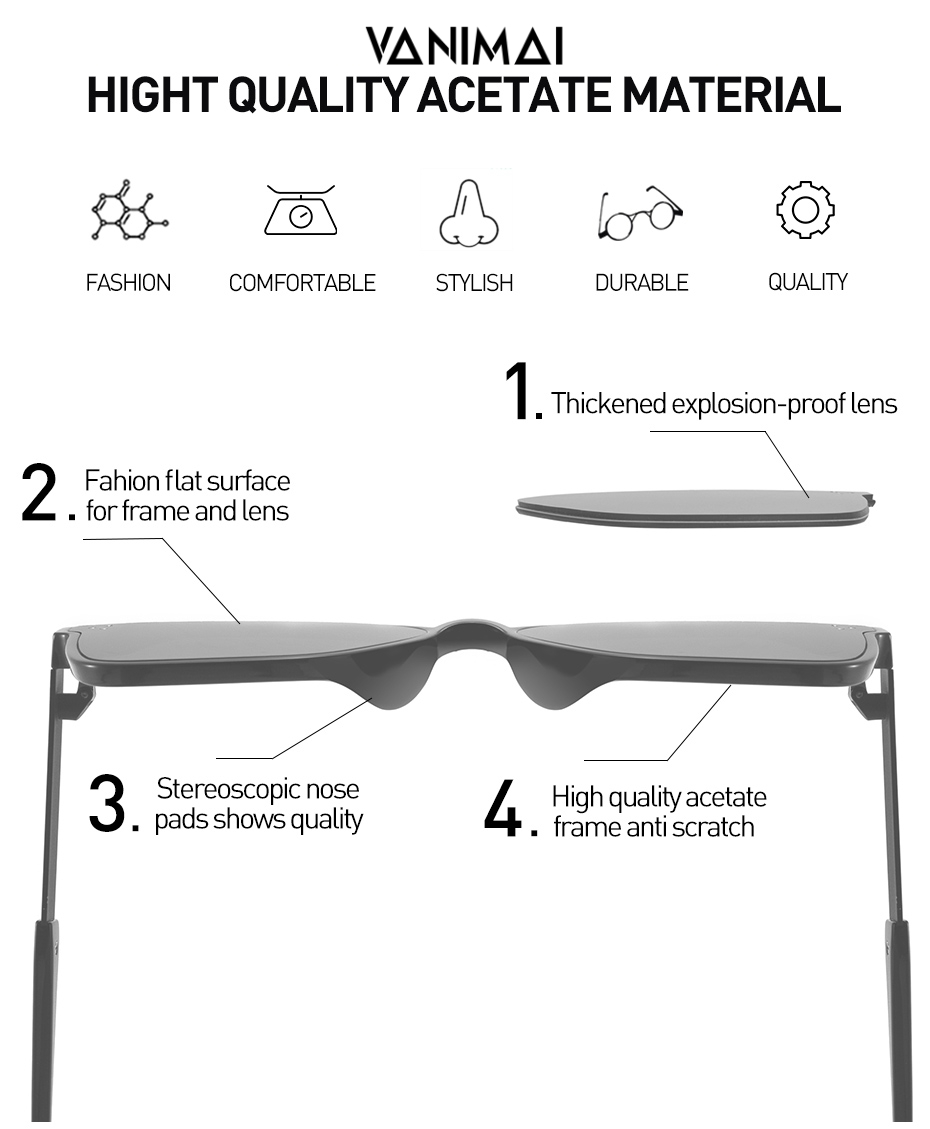 VANIMAI
HIGHT QUALITY ACETATE MATERIAL

FASHION
COMFORTABLE
STYLISH
DURABLE
QUALITY

1. Thickened explosion-proof lens

2. Fahion flat surface for frame and lens

3. Stereoscopic nose pads shows quality

4. High quality acetate frame anti scratch